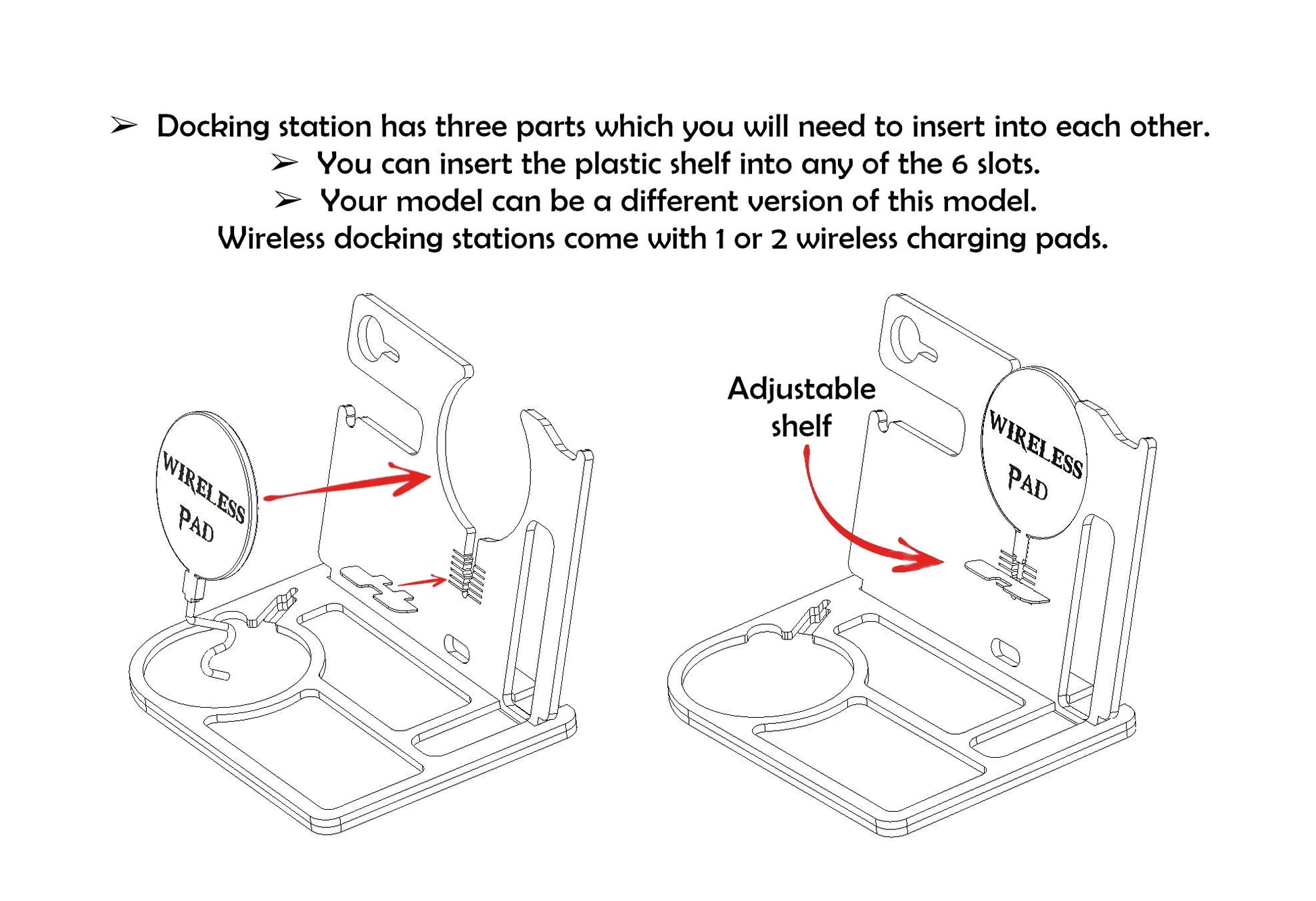 ➢ Docking station has three parts which you will need to insert into each other.
➢ You can insert the plastic shelf into any of the 6 slots.
➢ Your model can be a different version of this model.
Wireless docking stations come with 1 or 2 wireless charging pads.

WIRELESS PAD

Adjustable shelf

WIRELESS PAD